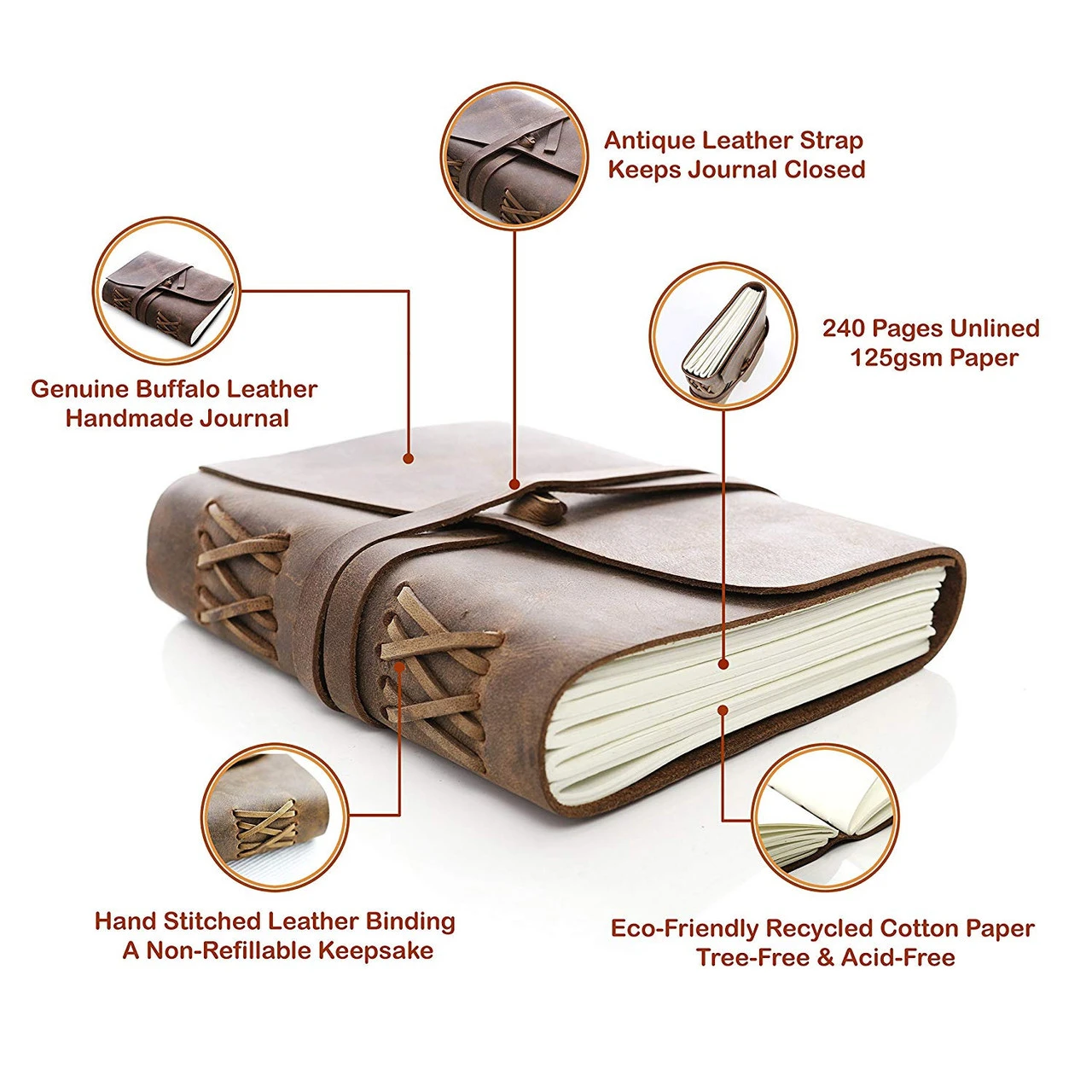 Antique Leather Strap
Keeps Journal Closed

Genuine Buffalo Leather
Handmade Journal

240 Pages Unlined
125gsm Paper

Hand Stitched Leather Binding
A Non-Refillable Keepsake

Eco-Friendly Recycled Cotton Paper
Tree-Free & Acid-Free